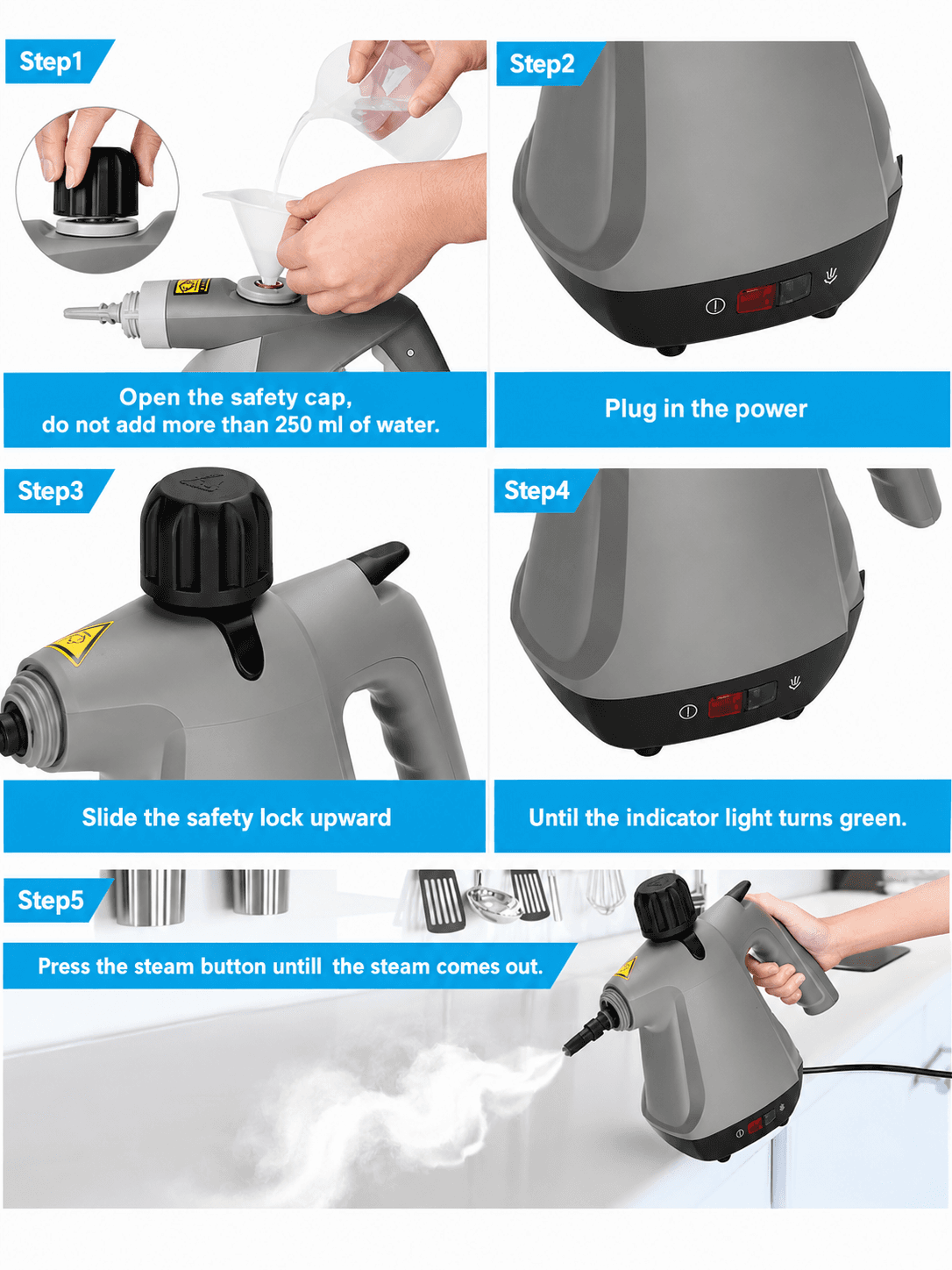 Step1

Open the safety cap,
do not add more than 250 ml of water.

Step2

Plug in the power

Step3

Slide the safety lock upward

Step4

Until the indicator light turns green.

Step5

Press the steam button untill the steam comes out.