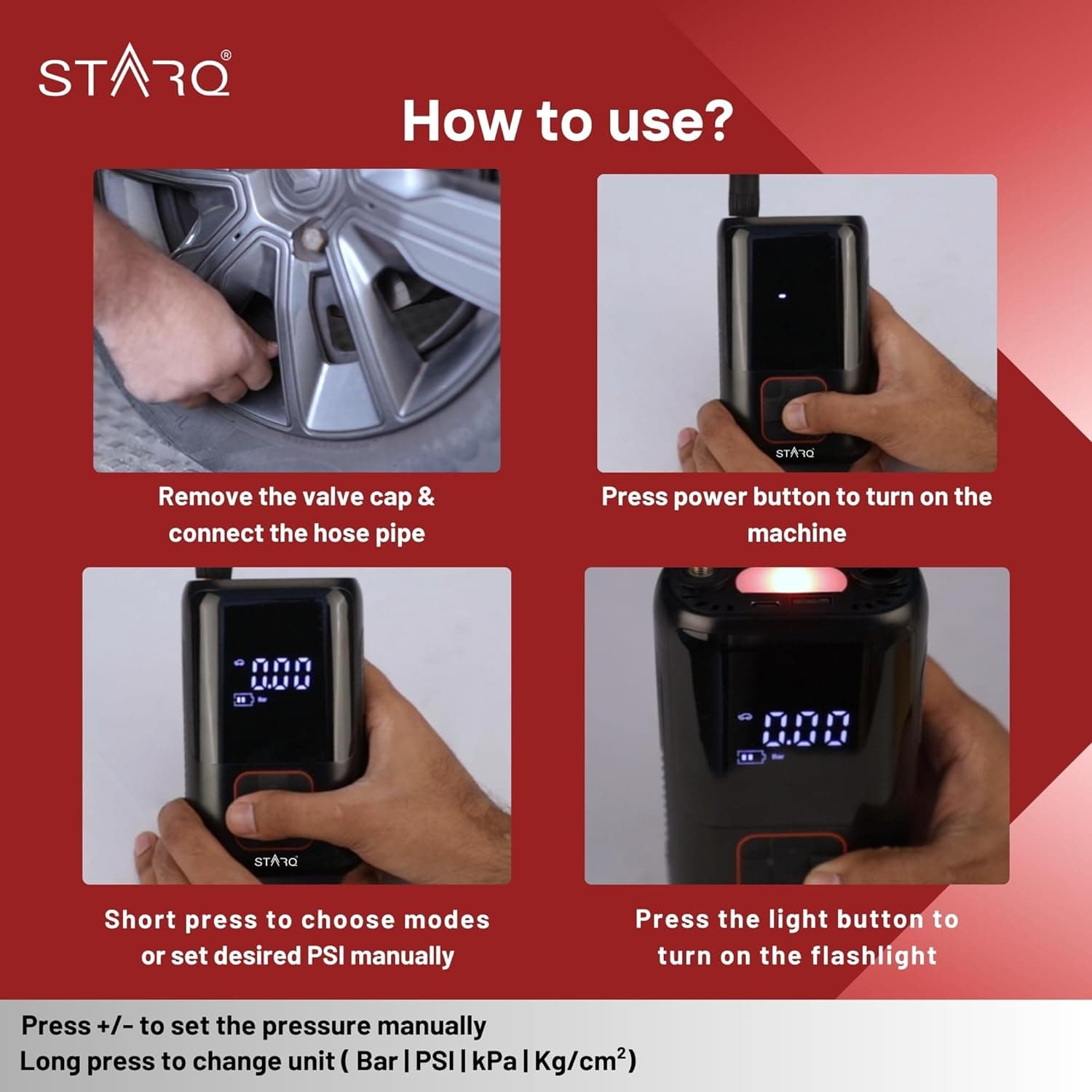 STARQ®

How to use?

STARQ

Remove the valve cap & connect the hose pipe

Press power button to turn on the machine

0.00

Bar

STARQ

0.00

Bar

Short press to choose modes or set desired PSI manually

Press the light button to turn on the flashlight

Press +/- to set the pressure manually
Long press to change unit ( Bar | PSI | kPa | Kg/cm$^2$)